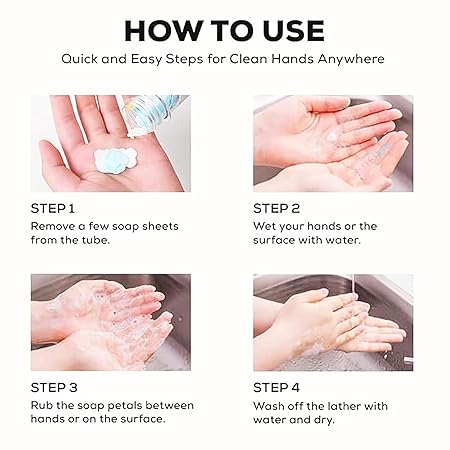 HOW TO USE

Quick and Easy Steps for Clean Hands Anywhere

STEP 1
Remove a few soap sheets from the tube.

STEP 2
Wet your hands or the surface with water.

STEP 3
Rub the soap petals between hands or on the surface.

STEP 4
Wash off the lather with water and dry.