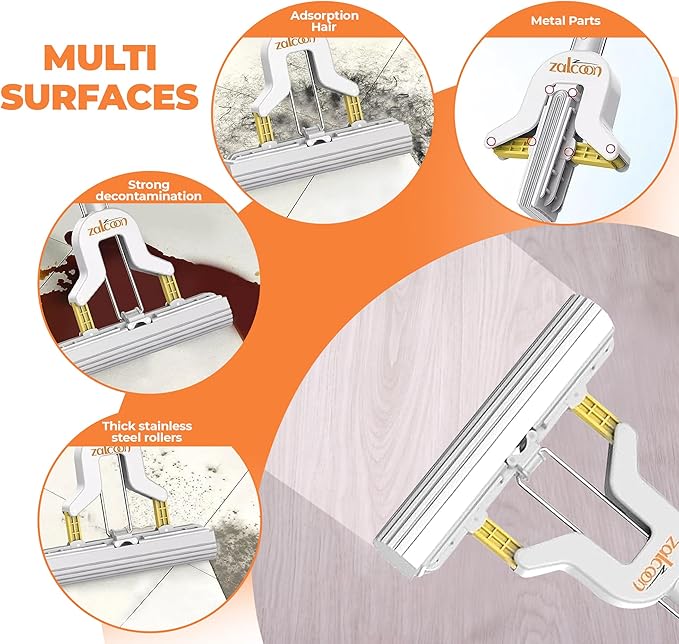 MULTI SURFACES

Adsorption Hair

zalcoon

Metal Parts

zalcoon

Strong decontamination

zalcoon

Thick stainless steel rollers

zalcoon

zalcoon