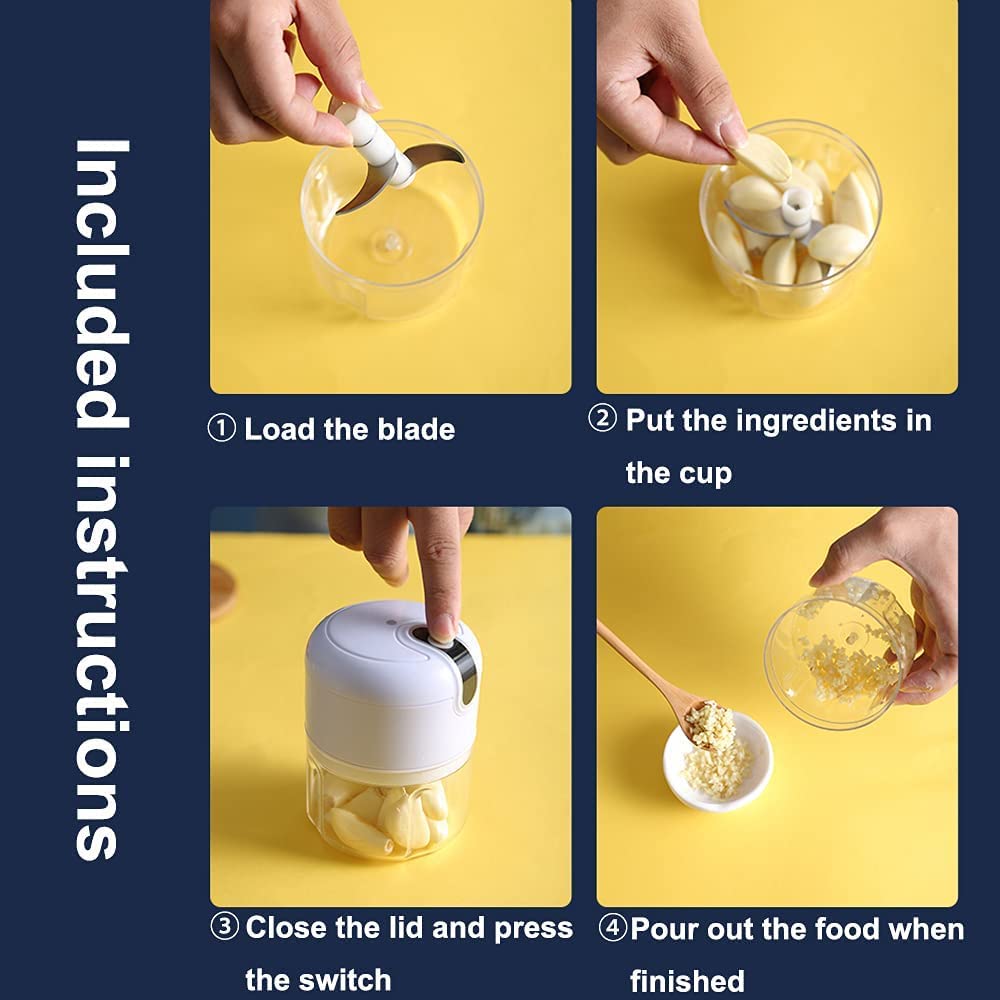 Included instructions

① Load the blade

② Put the ingredients in the cup

③ Close the lid and press the switch

④ Pour out the food when finished