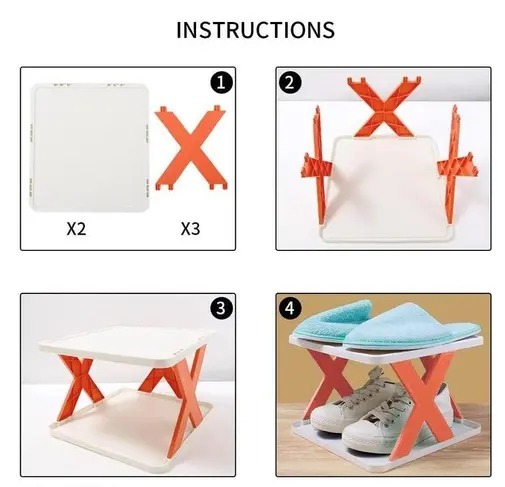 INSTRUCTIONS

1

X2

X3

2

3

4