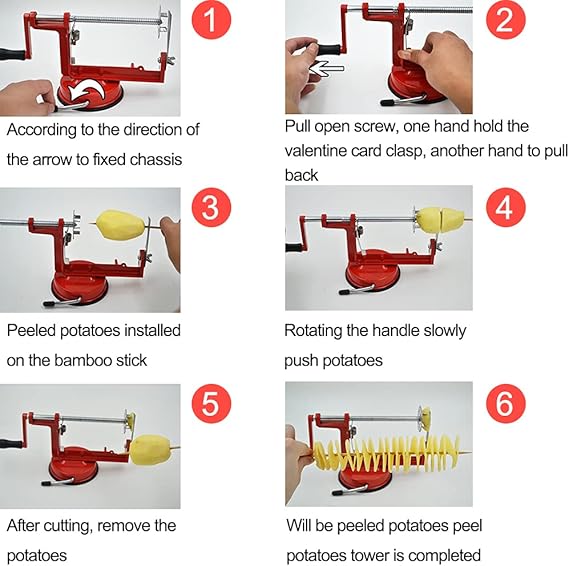 1

According to the direction of the arrow to fixed chassis

2

Pull open screw, one hand hold the valentine card clasp, another hand to pull back

3

Peeled potatoes installed on the bamboo stick

4

Rotating the handle slowly push potatoes

5

After cutting, remove the potatoes

6

Will be peeled potatoes peel potatoes tower is completed